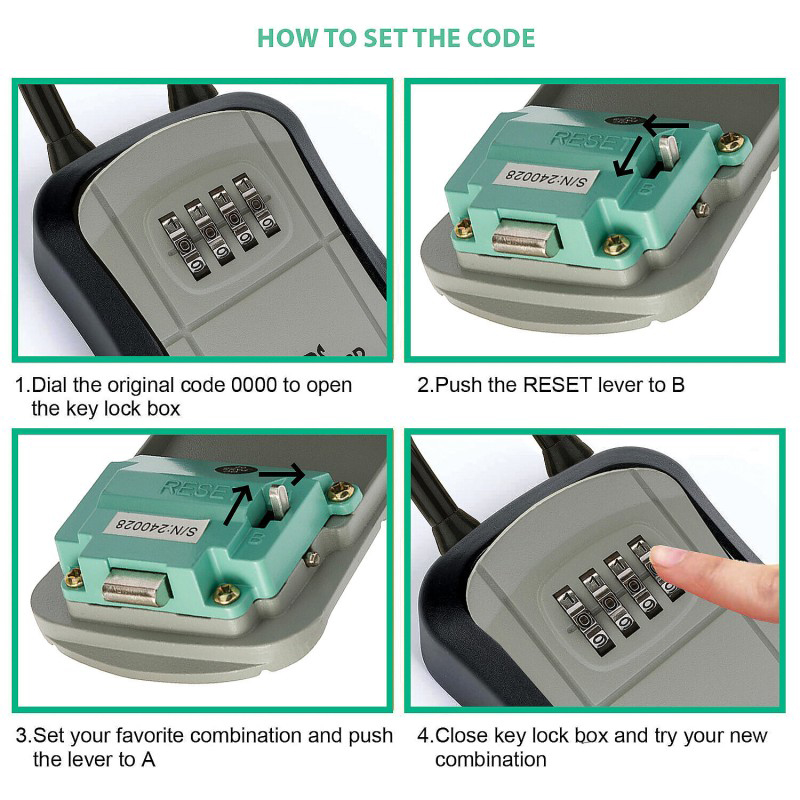 HOW TO SET THE CODE

RESET
S/N:240028
B

1.Dial the original code 0000 to open the key lock box

2.Push the RESET lever to B

RESET
S/N:240028
B

3.Set your favorite combination and push the lever to A

4.Close key lock box and try your new combination